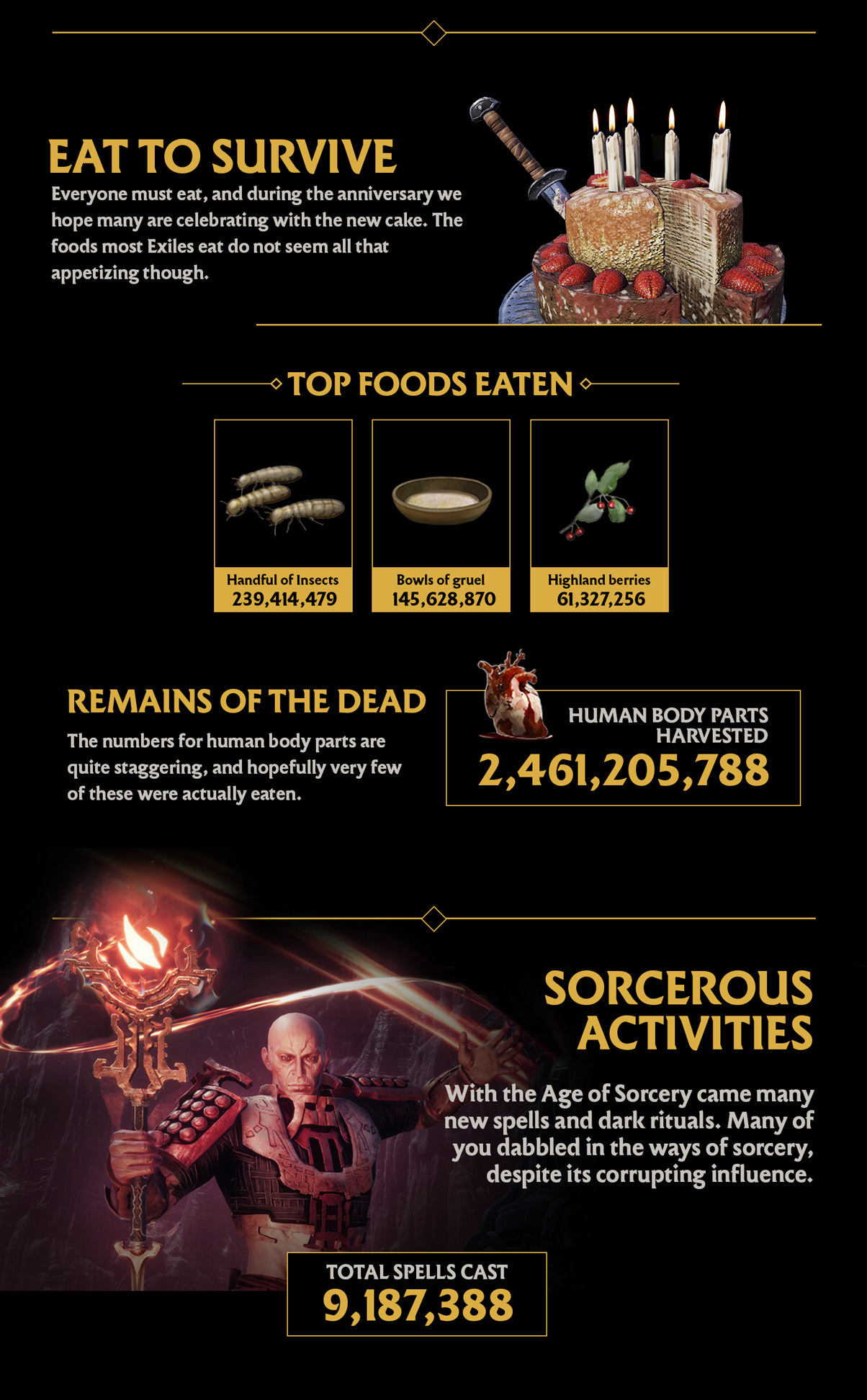 EAT TO SURVIVE

Everyone must eat, and during the anniversary we hope many are celebrating with the new cake. The foods most Exiles eat do not seem all that appetizing though.

TOP FOODS EATEN

Handful of Insects
239,414,479

Bowls of gruel
145,628,870

Highland berries
61,327,256

REMAINS OF THE DEAD

The numbers for human body parts are quite staggering, and hopefully very few of these were actually eaten.

HUMAN BODY PARTS HARVESTED
2,461,205,788

SORCEROUS ACTIVITIES

With the Age of Sorcery came many new spells and dark rituals. Many of you dabbled in the ways of sorcery, despite its corrupting influence.

TOTAL SPELLS CAST
9,187,388